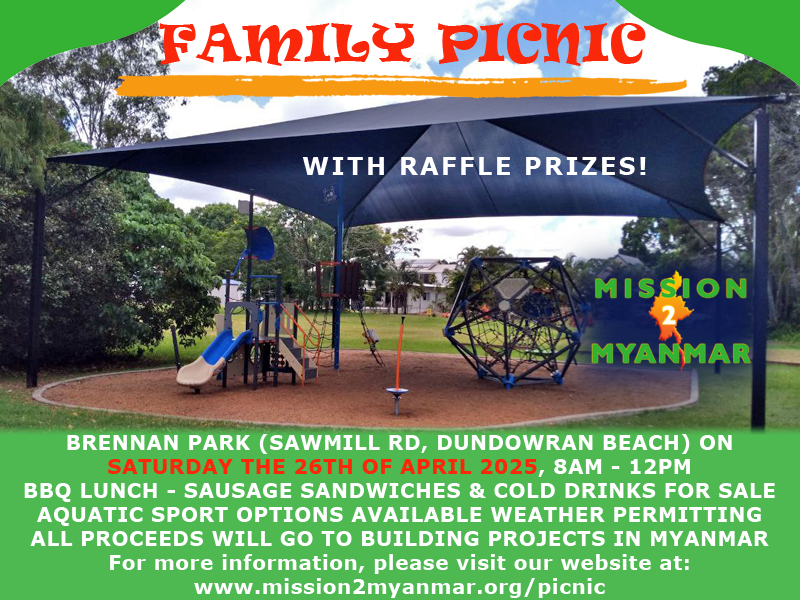 FAMILY PICNIC

WITH RAFFLE PRIZES!

MISSION 2 MYANMAR

BRENNAN PARK (SAWMILL RD, DUNDOWRAN BEACH) ON SATURDAY THE 26TH OF APRIL 2025, 8AM - 12PM
BBQ LUNCH - SAUSAGE SANDWICHES & COLD DRINKS FOR SALE
AQUATIC SPORT OPTIONS AVAILABLE WEATHER PERMITTING
ALL PROCEEDS WILL GO TO BUILDING PROJECTS IN MYANMAR
For more information, please visit our website at:
www.mission2myanmar.org/picnic